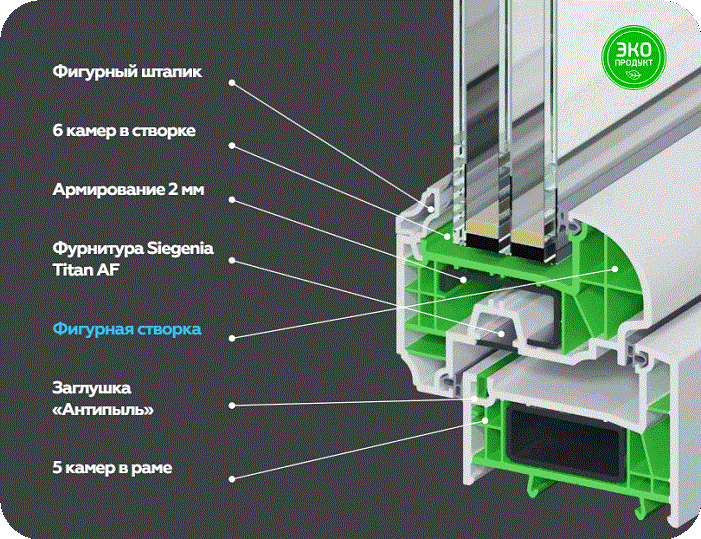 Фигурный штапик

6 камер в створке

Армирование 2 мм

Фурнитура Siegenia Titan AF

Фигурная створка

Заглушка «Антипыль»

5 камер в раме

ЭКО ПРОДУКТ